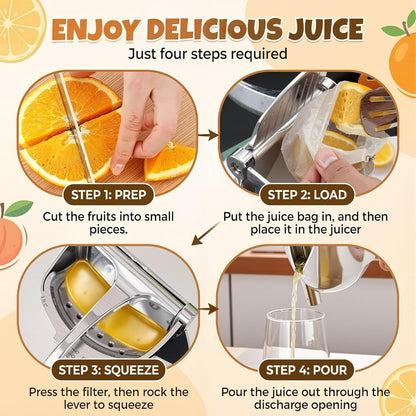 ENJOY DELICIOUS JUICE
Just four steps required

STEP 1: PREP
Cut the fruits into small pieces.

STEP 2: LOAD
Put the juice bag in, and then place it in the juicer

STEP 3: SQUEEZE
Press the filter, then rock the lever to squeeze

STEP 4: POUR
Pour the juice out through the discharge opening