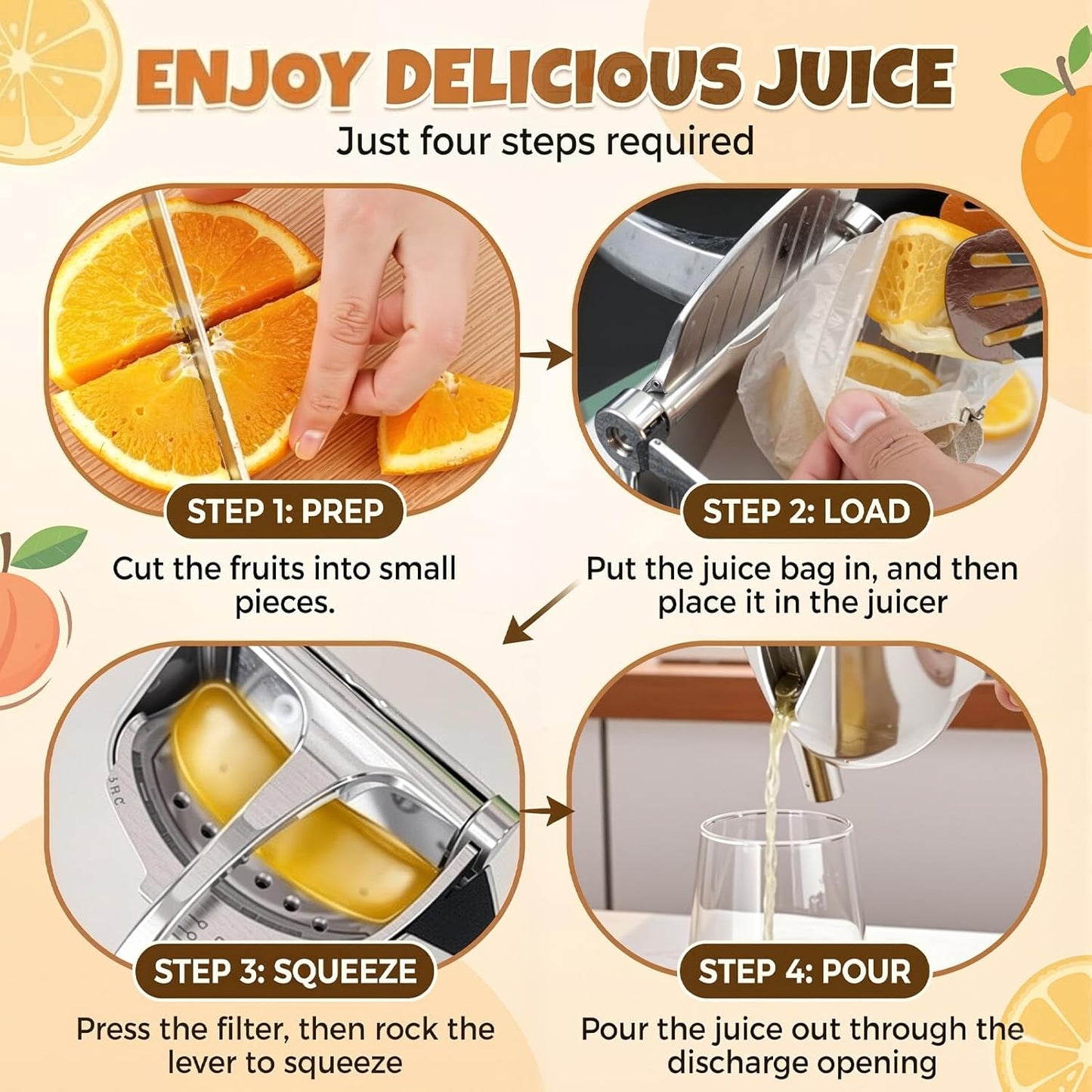 ENJOY DELICIOUS JUICE

Just four steps required

STEP 1: PREP

Cut the fruits into small pieces.

STEP 2: LOAD

Put the juice bag in, and then place it in the juicer

STEP 3: SQUEEZE

Press the filter, then rock the lever to squeeze

STEP 4: POUR

Pour the juice out through the discharge opening